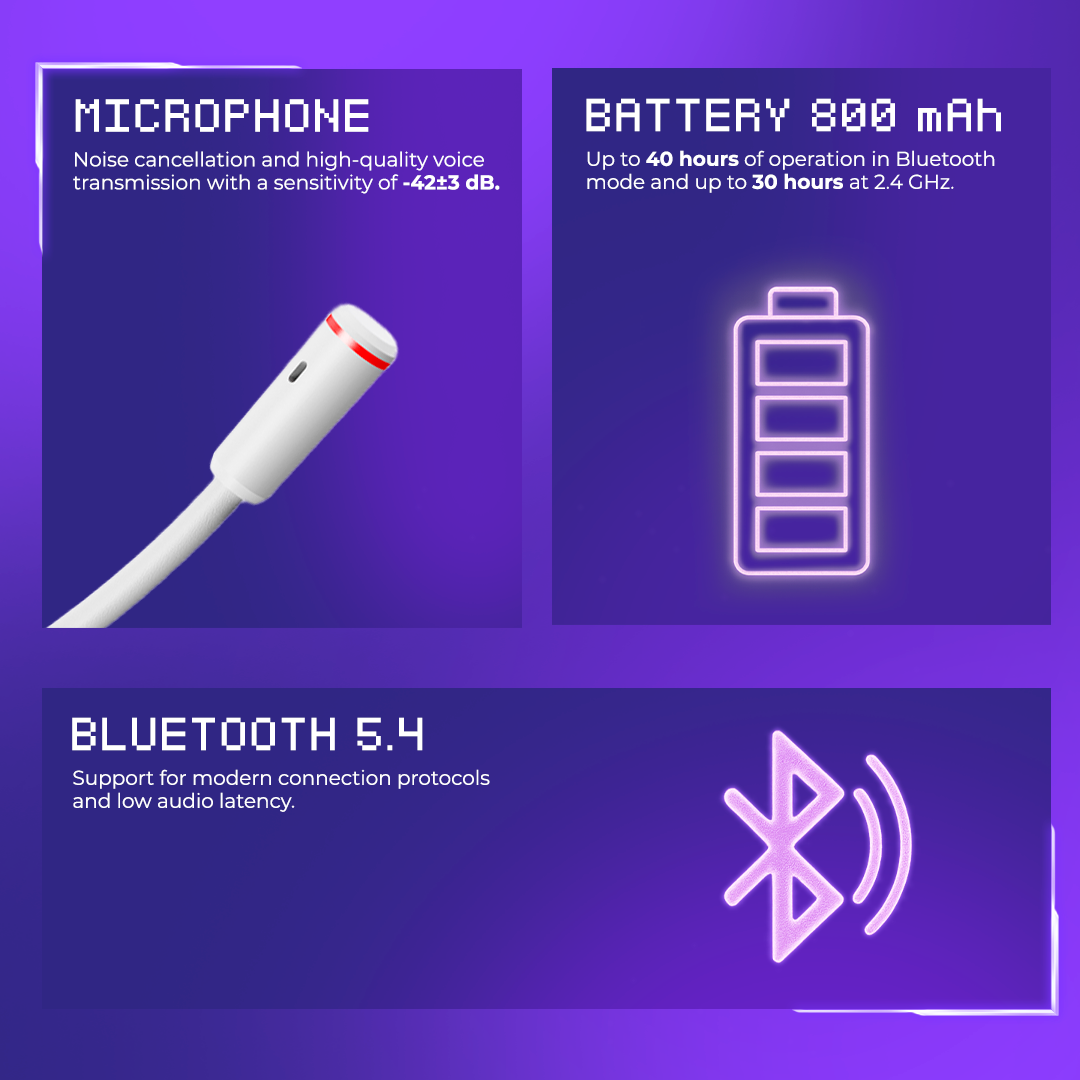 MICROPHONE

Noise cancellation and high-quality voice transmission with a sensitivity of -42±3 dB.

BATTERY 800 mAh

Up to 40 hours of operation in Bluetooth mode and up to 30 hours at 2.4 GHz.

BLUETOOTH 5.4

Support for modern connection protocols and low audio latency.